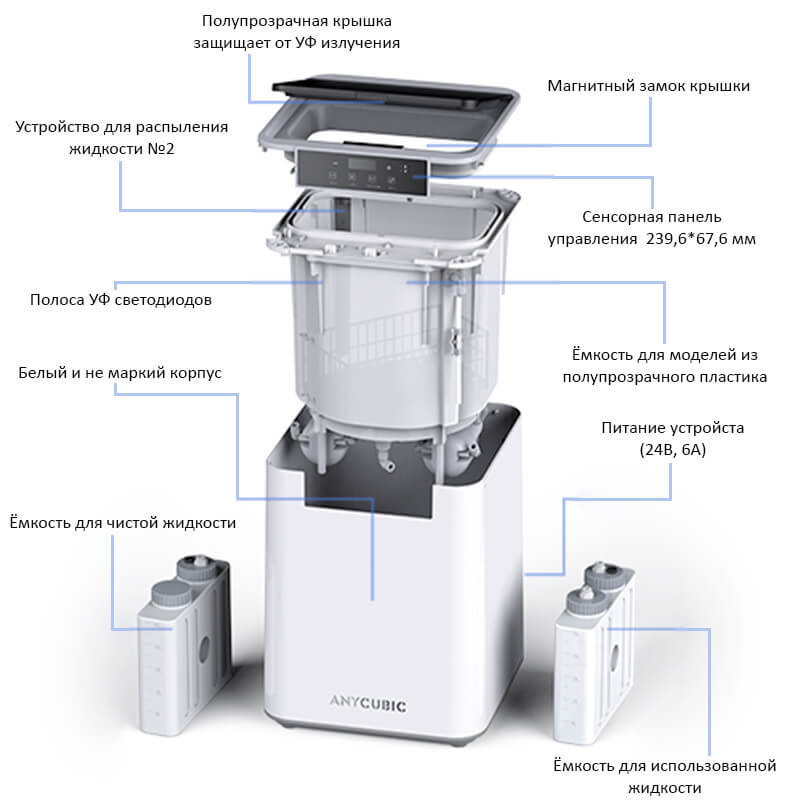 Полупрозрачная крышка защищает от УФ излучения

Магнитный замок крышки

Устройство для распыления жидкости №2

Сенсорная панель управления 239,6*67,6 мм

Полоса УФ светодиодов

Ёмкость для моделей из полупрозрачного пластика

Белый и не маркий корпус

Питание устройста (24В, 6А)

Ёмкость для чистой жидкости

ANYCUBIC

Ёмкость для использованной жидкости